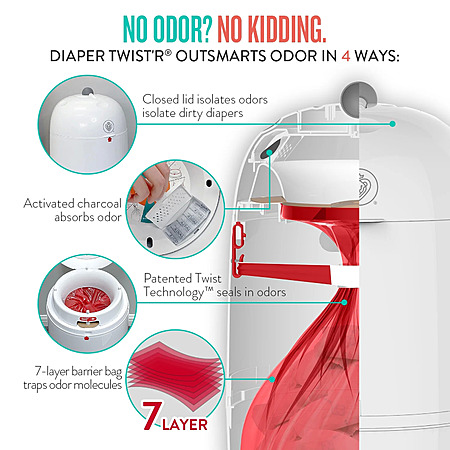 NO ODOR? NO KIDDING.
DIAPER TWIST'R® OUTSMARTS ODOR IN 4 WAYS:

Closed lid isolates odors isolate dirty diapers

Activated charcoal absorbs odor

Patented Twist Technology™ seals in odors

7-layer barrier bag traps odor molecules

7 LAYER