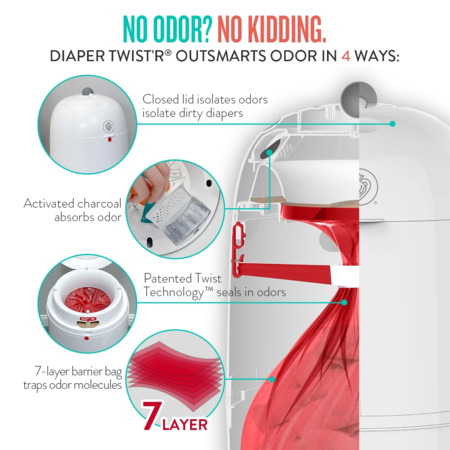 NO ODOR? NO KIDDING.
DIAPER TWIST'R® OUTSMARTS ODOR IN 4 WAYS:

Closed lid isolates odors isolate dirty diapers

Activated charcoal absorbs odor

Patented Twist Technology™ seals in odors

7-layer barrier bag traps odor molecules

7 LAYER