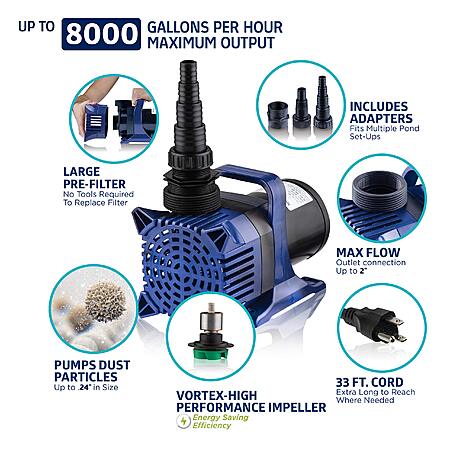 UP TO 8000 GALLONS PER HOUR MAXIMUM OUTPUT

LARGE PRE-FILTER
No Tools Required To Replace Filter

INCLUDES ADAPTERS
Fits Multiple Pond Set-Ups

MAX FLOW
Outlet connection Up to 2"

PUMPS DUST PARTICLES
Up to .24" in Size

VORTEX-HIGH PERFORMANCE IMPELLER
Energy Saving Efficiency

33 FT. CORD
Extra Long to Reach Where Needed