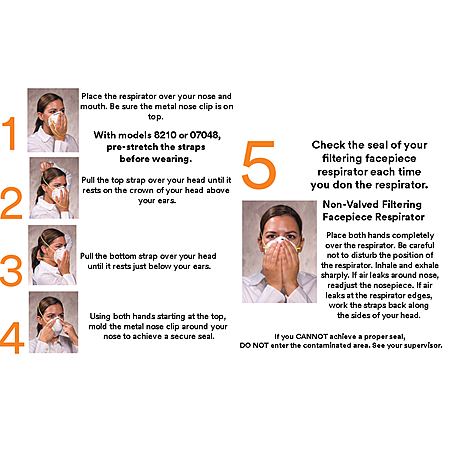 1

Place the respirator over your nose and mouth. Be sure the metal nose clip is on top.

With models 8210 or 07048, pre-stretch the straps before wearing.

2

Pull the top strap over your head until it rests on the crown of your head above your ears.

3

Pull the bottom strap over your head until it rests just below your ears.

4

Using both hands starting at the top, mold the metal nose clip around your nose to achieve a secure seal.

5

Check the seal of your filtering facepiece respirator each time you don the respirator.

Non-Valved Filtering Facepiece Respirator

Place both hands completely over the respirator. Be careful not to disturb the position of the respirator. Inhale and exhale sharply. If air leaks around nose, readjust the nosepiece. If air leaks at the respirator edges, work the straps back along the sides of your head.

If you CANNOT achieve a proper seal, DO NOT enter the contaminated area. See your supervisor.