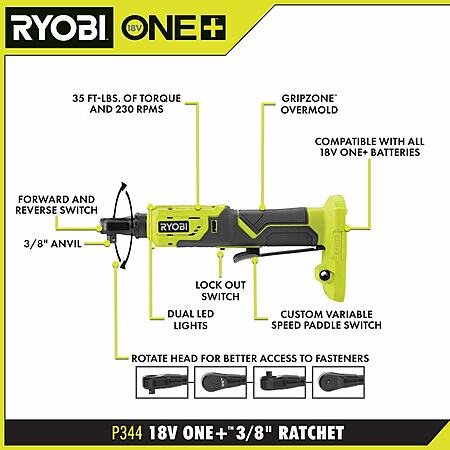 RYOBI 18V ONE+

35 FT-LBS. OF TORQUE AND 230 RPMS

GRIPZONE™ OVERMOLD

COMPATIBLE WITH ALL 18V ONE+ BATTERIES

FORWARD AND REVERSE SWITCH

3/8" ANVIL

RYOBI

LOCK OUT SWITCH

DUAL LED LIGHTS

CUSTOM VARIABLE SPEED PADDLE SWITCH

ROTATE HEAD FOR BETTER ACCESS TO FASTENERS

P344 18V ONE+™ 3/8" RATCHET