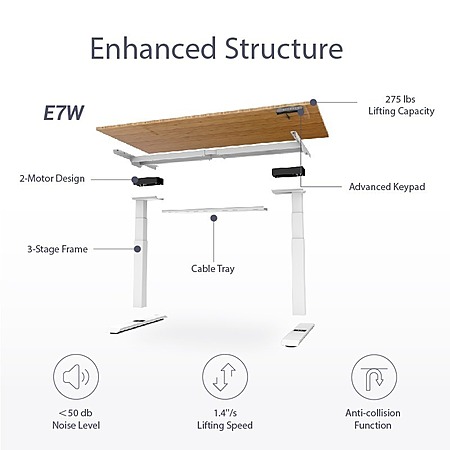 Enhanced Structure

E7W

275 lbs
Lifting Capacity

2-Motor Design

Advanced Keypad

3-Stage Frame

Cable Tray

<50 db
Noise Level

1.4"/s
Lifting Speed

Anti-collision
Function