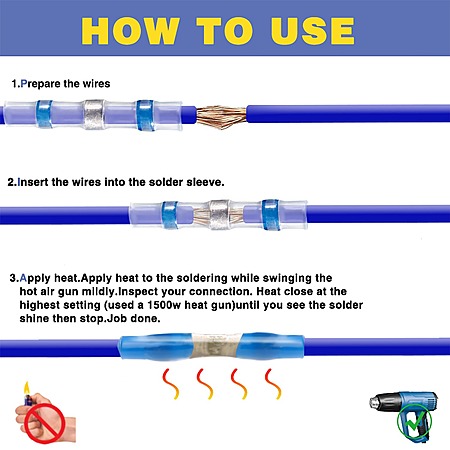 HOW TO USE

1.Prepare the wires

2.Insert the wires into the solder sleeve.

3.Apply heat.Apply heat to the soldering while swinging the hot air gun mildly.Inspect your connection. Heat close at the highest setting (used a 1500w heat gun)until you see the solder shine then stop.Job done.