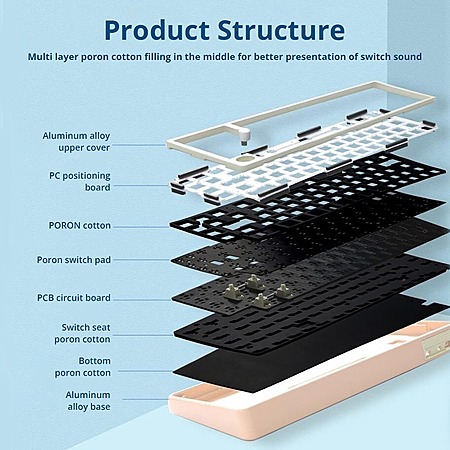 Product Structure

Multi layer poron cotton filling in the middle for better presentation of switch sound

Aluminum alloy upper cover

PC positioning board

PORON cotton

Poron switch pad

PCB circuit board

Switch seat poron cotton

Bottom poron cotton

Aluminum alloy base