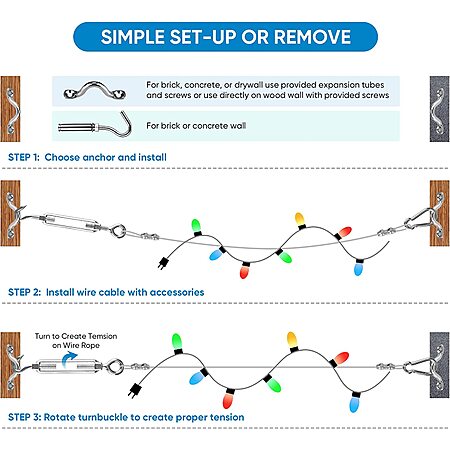 SIMPLE SET-UP OR REMOVE

For brick, concrete, or drywall use provided expansion tubes and screws or use directly on wood wall with provided screws

For brick or concrete wall

STEP 1: Choose anchor and install

STEP 2: Install wire cable with accessories

Turn to Create Temsion on Wire Rope

STEP 3: Rotate turnbuckle to create proper tension