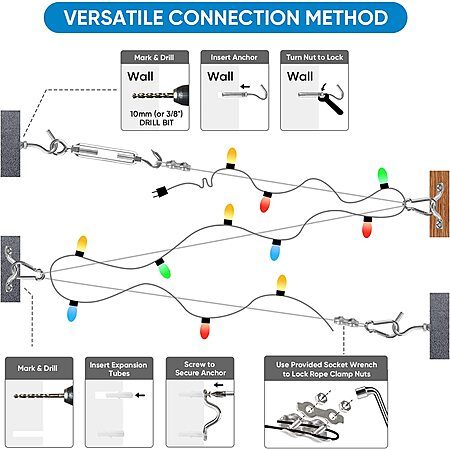 VERSATILE CONNECTION METHOD

Mark & Drill
Wall
10mm (or 3/8")
DRILL BIT

Insert Anchor
Wall

Turn Nut to Lock
Wall

Mark & Drill

Insert Expansion Tubes

Screw to Secure Anchor

Use Provided Socket Wrench to Lock Rope Clamp Nuts