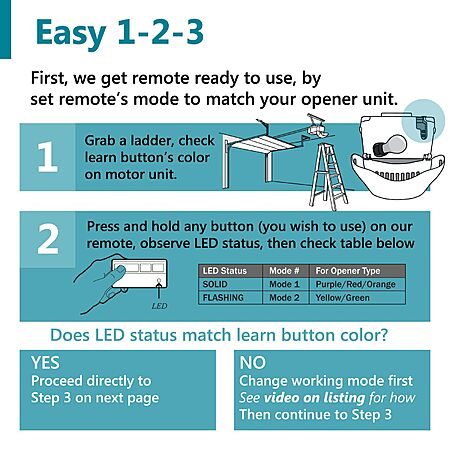 Easy 1-2-3

First, we get remote ready to use, by set remote's mode to match your opener unit.

1

Grab a ladder, check learn button's color on motor unit.

2

Press and hold any button (you wish to use) on our remote, observe LED status, then check table below

LED

| LED Status | Mode # | For Opener Type |
|---|---|---|
| SOLID | Mode 1 | Purple/Red/Orange |
| FLASHING | Mode 2 | Yellow/Green |

Does LED status match learn button color?

YES
Proceed directly to Step 3 on next page

NO
Change working mode first
See video on listing for how
Then continue to Step 3