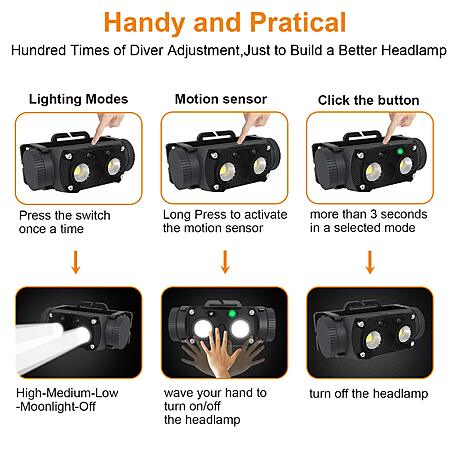 Handy and Pratical

Hundred Times of Diver Adjustment,Just to Build a Better Headlamp

Lighting Modes

Press the switch once a time

High-Medium-Low -Moonlight-Off

Motion sensor

Long Press to activate the motion sensor

wave your hand to turn on/off the headlamp

Click the button

more than 3 seconds in a selected mode

turn off the headlamp