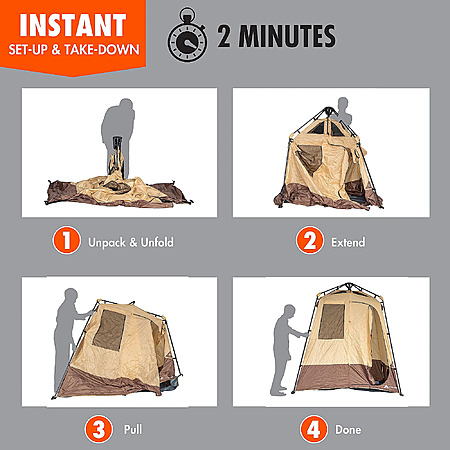 INSTANT
SET-UP & TAKE-DOWN

2 MINUTES

1 Unpack & Unfold

2 Extend

3 Pull

4 Done