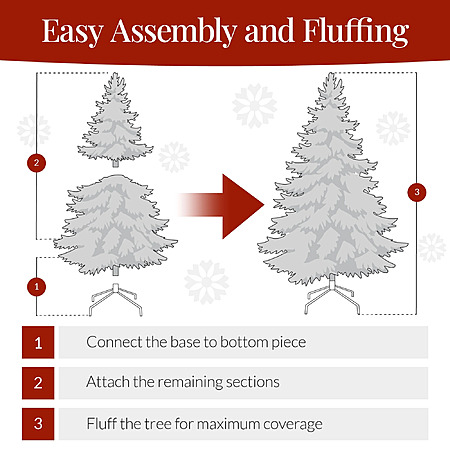 Easy Assembly and Fluffing

2

1

3

1 Connect the base to bottom piece

2 Attach the remaining sections

3 Fluff the tree for maximum coverage