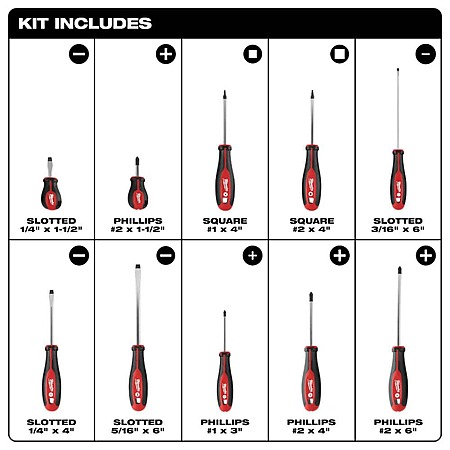 KIT INCLUDES

SLOTTED
1/4" x 1-1/2"

PHILLIPS
#2 x 1-1/2"

SQUARE
#1 x 4"

SQUARE
#2 x 4"

SLOTTED
3/16" x 6"

SLOTTED
1/4" x 4"

SLOTTED
5/16" x 6"

PHILLIPS
#1 x 3"

PHILLIPS
#2 x 4"

PHILLIPS
#2 x 6"