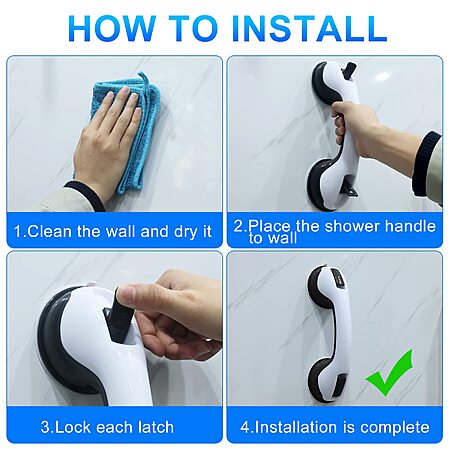 HOW TO INSTALL

1.Clean the wall and dry it

2.Place the shower handle to wall

3.Lock each latch

4.Installation is complete