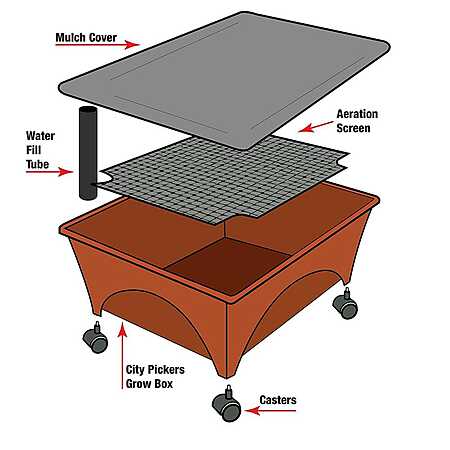 Mulch Cover

Aeration Screen

Water Fill Tube

City Pickers Grow Box

Casters