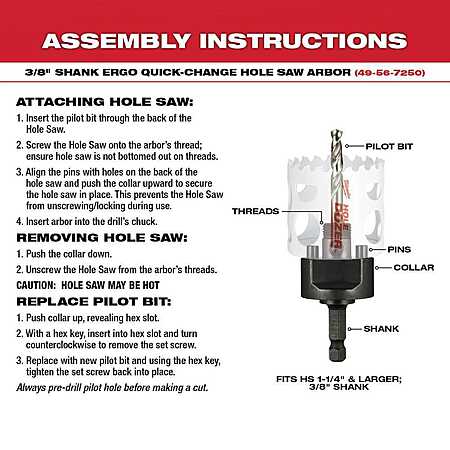 ASSEMBLY INSTRUCTIONS

3/8" SHANK ERGO QUICK-CHANGE HOLE SAW ARBOR (49-56-7250)

ATTACHING HOLE SAW:

1. Insert the pilot bit through the back of the Hole Saw.

2. Screw the Hole Saw onto the arbor's thread; ensure hole saw is not bottomed out on threads.

3. Align the pins with holes on the back of the hole saw and push the collar upward to secure the hole saw in place. This prevents the Hole Saw from unscrewing/locking during use.

4. Insert arbor into the drill's chuck.

REMOVING HOLE SAW:

1. Push the collar down.

2. Unscrew the Hole Saw from the arbor's threads.

CAUTION: HOLE SAW MAY BE HOT

REPLACE PILOT BIT:

1. Push collar up, revealing hex slot.

2. With a hex key, insert into hex slot and turn counterclockwise to remove the set screw.

3. Replace with new pilot bit and using the hex key, tighten the set screw back into place.

Always pre-drill pilot hole before making a cut.

PILOT BIT

THREADS

HOLE DOZER

PINS

COLLAR

SHANK

FITS HS 1-1/4" & LARGER; 3/8" SHANK