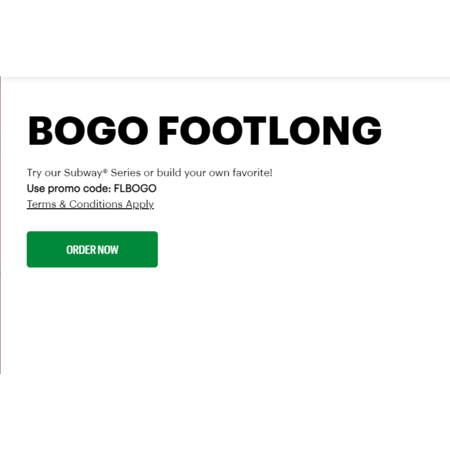 BOGO FOOTLONG

Try our Subway® Series or build your own favorite!
Use promo code: FLBOGO
Terms & Conditions Apply

ORDER NOW