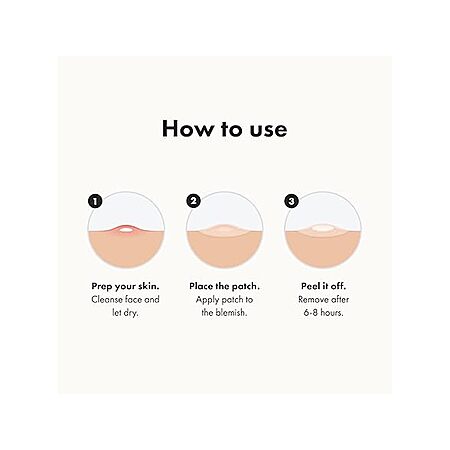 How to use

1

Prep your skin.
Cleanse face and let dry.

2

Place the patch.
Apply patch to the blemish.

3

Peel it off.
Remove after 6-8 hours.