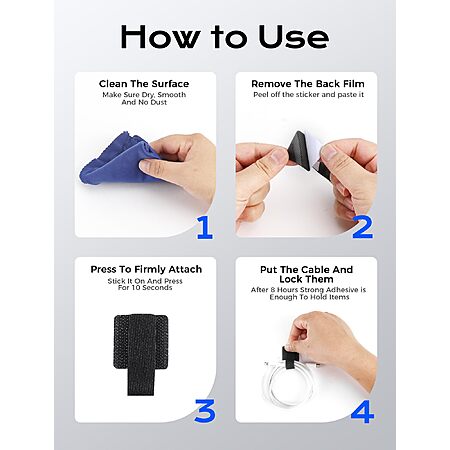 How to Use

Clean The Surface
Make Sure Dry, Smooth And No Dust

1

Remove The Back Film
Peel off the sticker and paste it

2

Press To Firmly Attach
Stick It On And Press For 10 Seconds

3

Put The Cable And Lock Them
After 8 Hours Strong Adhesive is Enough To Hold Items

4