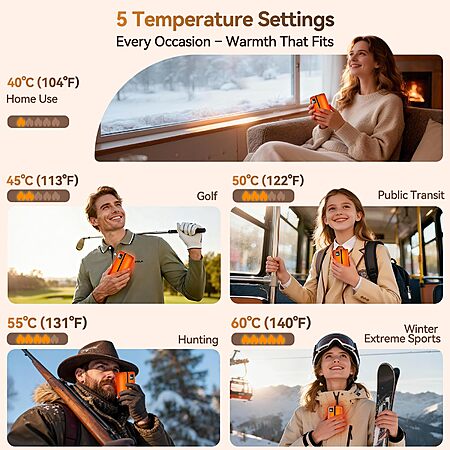 5 Temperature Settings
Every Occasion – Warmth That Fits

40°C (104°F)
Home Use

45°C (113°F)
Golf

50°C (122°F)
Public Transit

55°C (131°F)
Hunting

60°C (140°F)
Winter Extreme Sports