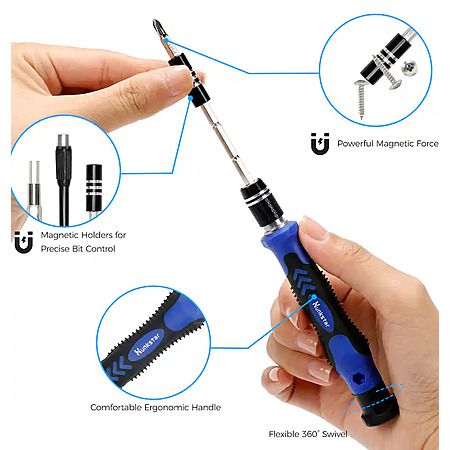 Powerful Magnetic Force

Magnetic Holders for Precise Bit Control

Nunkstar

Nunkstar

Comfortable Ergonomic Handle

Flexible 360° Swivel