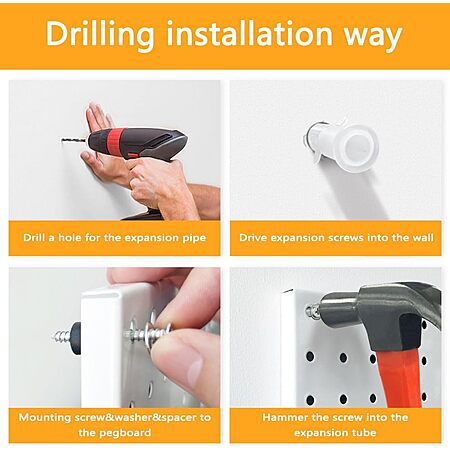 Drilling installation way

Drill a hole for the expansion pipe

Drive expansion screws into the wall

Mounting screw&washer&spacer to the pegboard

Hammer the screw into the expansion tube