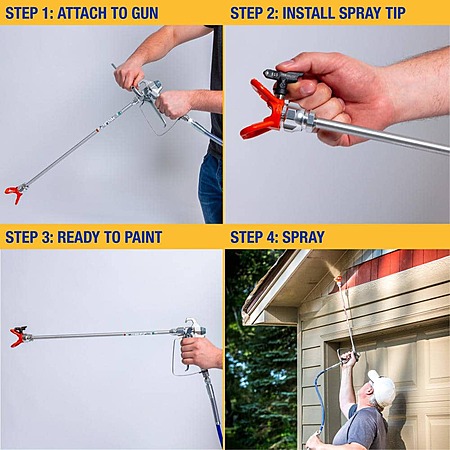 STEP 1: ATTACH TO GUN

STEP 2: INSTALL SPRAY TIP

STEP 3: READY TO PAINT

STEP 4: SPRAY