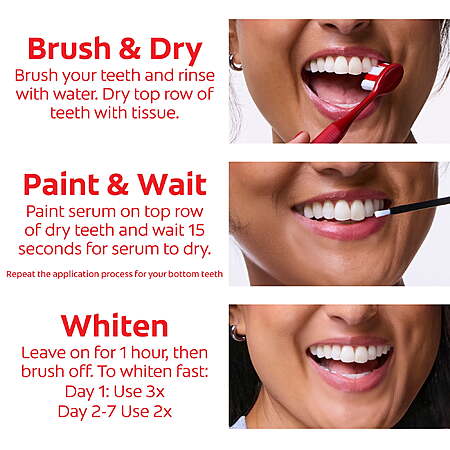 Brush & Dry
Brush your teeth and rinse with water. Dry top row of teeth with tissue.

Paint & Wait
Paint serum on top row of dry teeth and wait 15 seconds for serum to dry.

Repeat the application process for your bottom teeth

Whiten
Leave on for 1 hour, then brush off. To whiten fast:
Day 1: Use 3x
Day 2-7 Use 2x