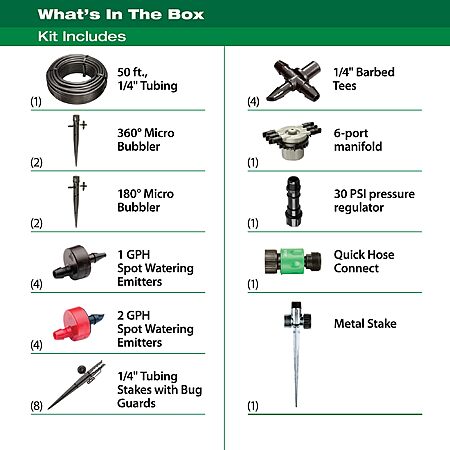 What's In The Box

Kit Includes

(1) 50 ft., 1/4" Tubing

(2) 360° Micro Bubbler

(2) 180° Micro Bubbler

(4) 1 GPH Spot Watering Emitters

(4) 2 GPH Spot Watering Emitters

(8) 1/4" Tubing Stakes with Bug Guards

(4) 1/4" Barbed Tees

(1) 6-port manifold

(1) 30 PSI pressure regulator

(1) Quick Hose Connect

(1) Metal Stake