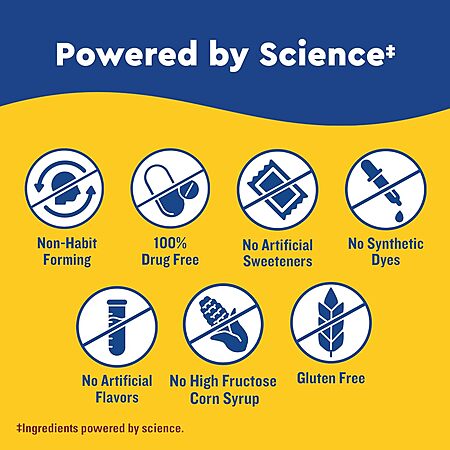 Powered by Science‡

Non-Habit Forming

100% Drug Free

No Artificial Sweeteners

No Synthetic Dyes

No Artificial Flavors

No High Fructose Corn Syrup

Gluten Free

‡Ingredients powered by science.