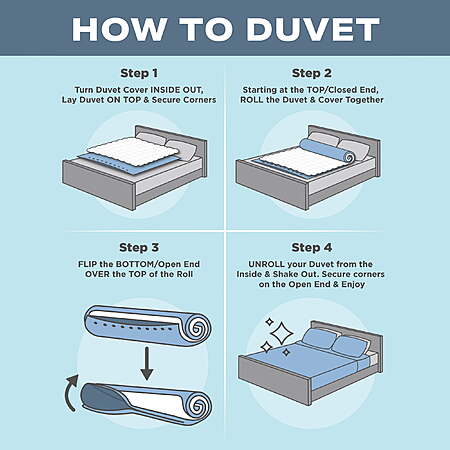 HOW TO DUVET

Step 1
Turn Duvet Cover INSIDE OUT, Lay Duvet ON TOP & Secure Corners

Step 2
Starting at the TOP/Closed End, ROLL the Duvet & Cover Together

Step 3
FLIP the BOTTOM/Open End OVER the TOP of the Roll

Step 4
UNROLL your Duvet from the Inside & Shake Out. Secure corners on the Open End & Enjoy