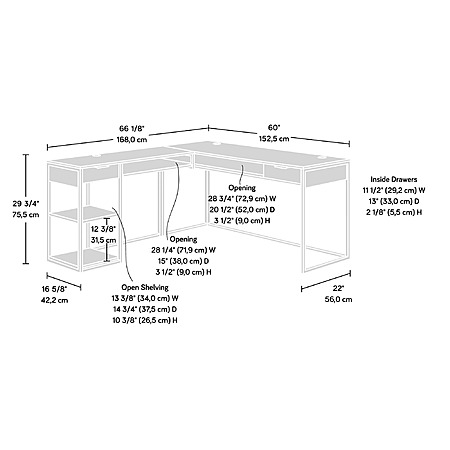 66 1/8"
168,0 cm

60"
152,5 cm

29 3/4"
75,5 cm

Opening
28 3/4" (72,9 cm) W
20 1/2" (52,0 cm) D
3 1/2" (9,0 cm) H

Inside Drawers
11 1/2" (29,2 cm) W
13" (33,0 cm) D
2 1/8" (5,5 cm) H

12 3/8"
31,5 cm

Opening
28 1/4" (71,9 cm) W
15" (38,0 cm) D
3 1/2" (9,0 cm) H

16 5/8"
42,2 cm

Open Shelving
13 3/8" (34,0 cm) W
14 3/4" (37,5 cm) D
10 3/8" (26,5 cm) H

22"
56,0 cm