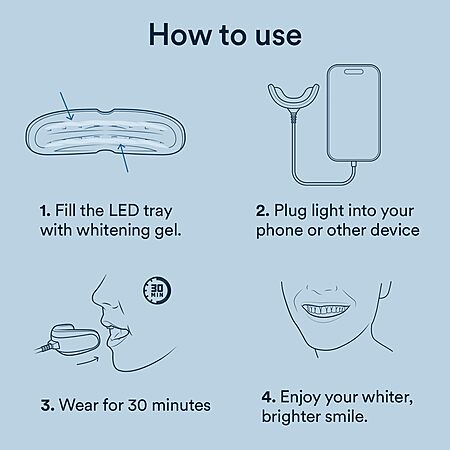 How to use

1. Fill the LED tray with whitening gel.

2. Plug light into your phone or other device

30 MIN

3. Wear for 30 minutes

4. Enjoy your whiter, brighter smile.