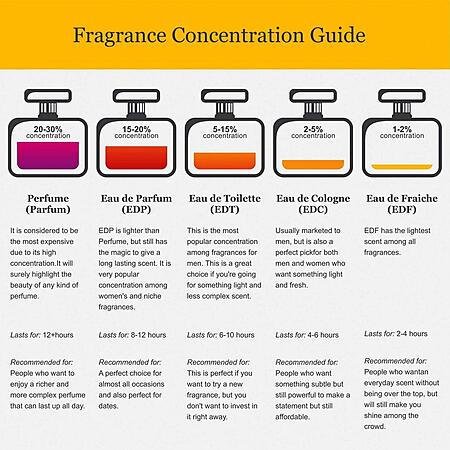 Fragrance Concentration Guide

20-30%
concentration

Perfume
(Parfum)

It is considered to be the most expensive due to its high concentration.It will surely highlight the beauty of any kind of perfume.

Lasts for: 12+hours

Recommended for:
People who want to enjoy a richer and more complex perfume that can last up all day.

15-20%
concentration

Eau de Parfum
(EDP)

EDP is lighter than Perfume, but still has the magic to give a long lasting scent. It is very popular concentration among women's and niche fragrances.

Lasts for: 8-12 hours

Recommended for:
A perfect choice for almost all occasions and also perfect for dates.

5-15%
concentration

Eau de Toilette
(EDT)

This is the most popular concentration among fragrances for men. This is a great choice if you're going for something light and less complex scent.

Lasts for: 6-10 hours

Recommended for:
This is perfect if you want to try a new fragrance, but you don't want to invest in it right away.

2-5%
concentration

Eau de Cologne
(EDC)

Usually marketed to men, but is also a perfect pickfor both men and women who want something light and fresh.

Lasts for: 4-6 hours

Recommended for:
People who want something subtle but still powerful to make a statement but still affordable.

1-2%
concentration

Eau de Fraiche
(EDF)

EDF has the lightest scent among all fragrances.

Lasts for: 2-4 hours

Recommended for:
People who wantan everyday scent without being over the top, but will still make you shine among the crowd.