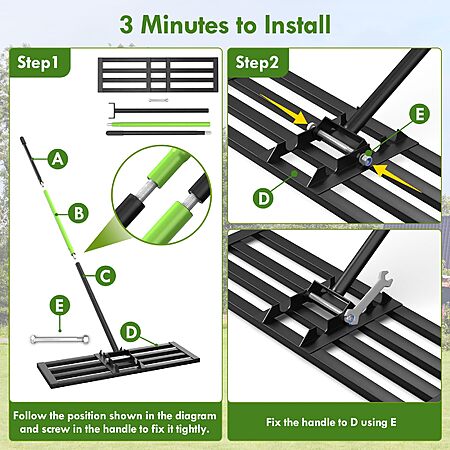 3 Minutes to Install

Step1

A

B

C

E

D

Follow the position shown in the diagram and screw in the handle to fix it tightly.

Step2

E

D

Fix the handle to D using E