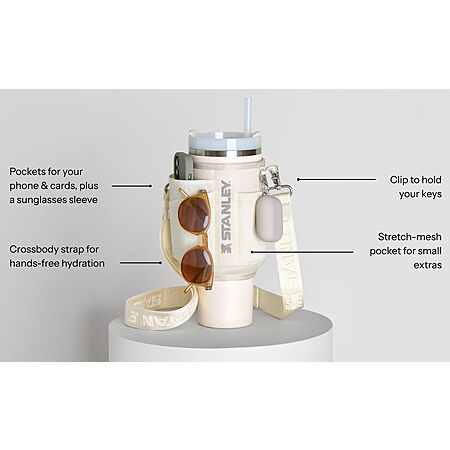 Pockets for your phone & cards, plus a sunglasses sleeve

Crossbody strap for hands-free hydration

STANLEY

Clip to hold your keys

Stretch-mesh pocket for small extras