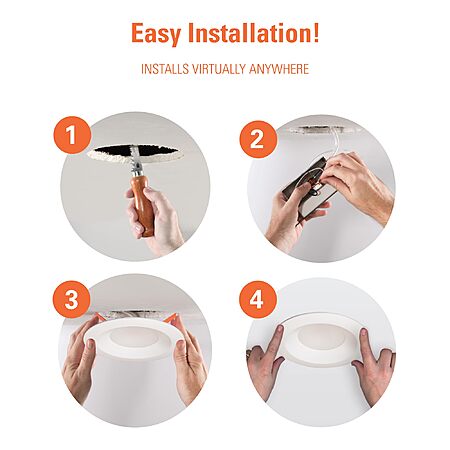 Easy Installation!

INSTALLS VIRTUALLY ANYWHERE

1

2

3

4