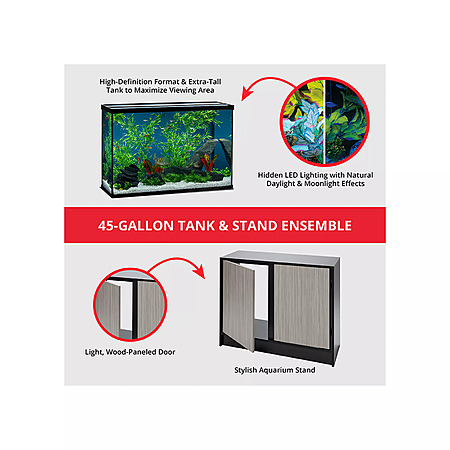 High-Definition Format & Extra-Tall Tank to Maximize Viewing Area

Hidden LED Lighting with Natural Daylight & Moonlight Effects

45-GALLON TANK & STAND ENSEMBLE

Light, Wood-Paneled Door

Stylish Aquarium Stand