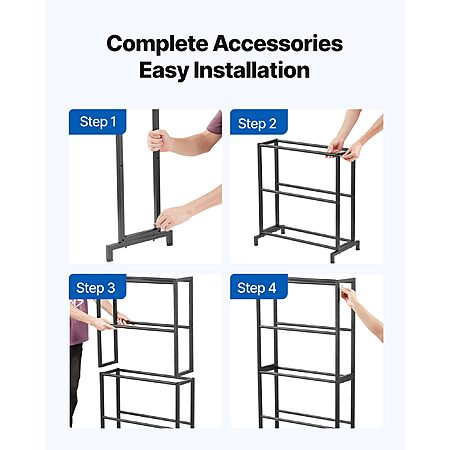 Complete Accessories
Easy Installation

Step 1

Step 2

Step 3

Step 4