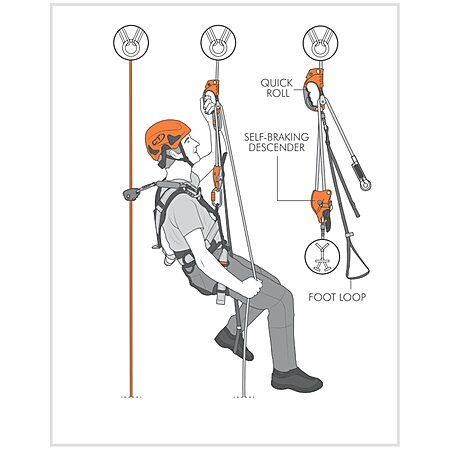 QUICK ROLL

SELF-BRAKING DESCENDER

FOOT LOOP