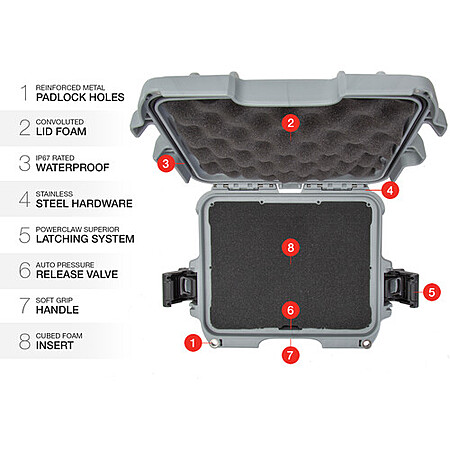 1 REINFORCED METAL
PADLOCK HOLES

2 CONVOLUTED
LID FOAM

3 IP67 RATED
WATERPROOF

4 STAINLESS
STEEL HARDWARE

5 POWERCLAW SUPERIOR
LATCHING SYSTEM

6 AUTO PRESSURE
RELEASE VALVE

7 SOFT GRIP
HANDLE

8 CUBED FOAM
INSERT

2
3
4
8
5
6
1
7