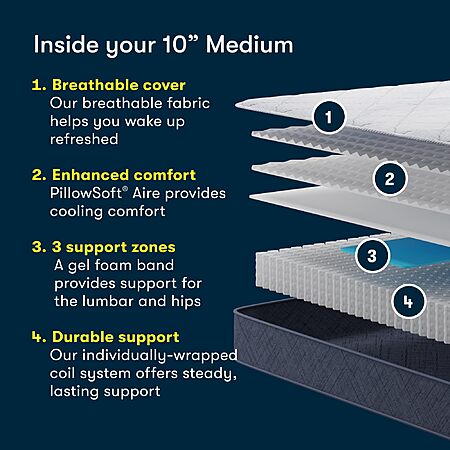 Inside your 10” Medium

1. Breathable cover
Our breathable fabric helps you wake up refreshed

2. Enhanced comfort
PillowSoft® Aire provides cooling comfort

3. 3 support zones
A gel foam band provides support for the lumbar and hips

4. Durable support
Our individually-wrapped coil system offers steady, lasting support

1

2

3

4