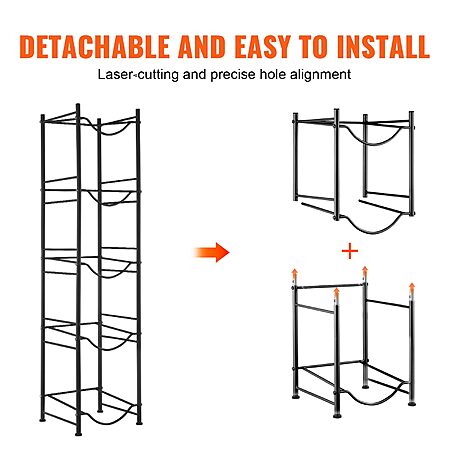 DETACHABLE AND EASY TO INSTALL

Laser-cutting and precise hole alignment

+