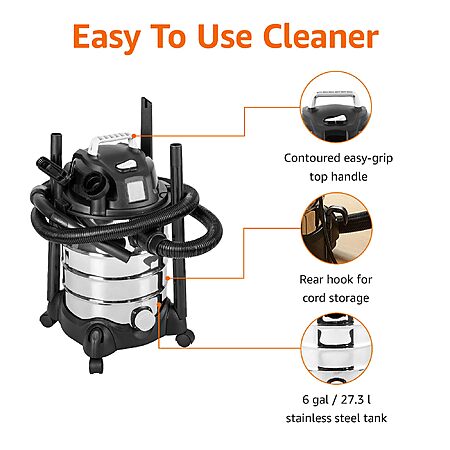 Easy To Use Cleaner

Contoured easy-grip top handle

Rear hook for cord storage

6 gal / 27.3 l stainless steel tank