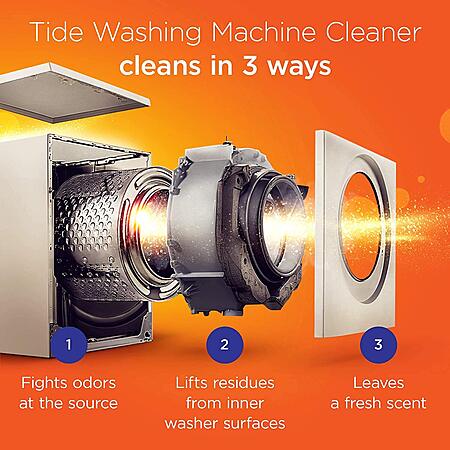 Tide Washing Machine Cleaner
cleans in 3 ways

1
Fights odors at the source

2
Lifts residues from inner washer surfaces

3
Leaves a fresh scent