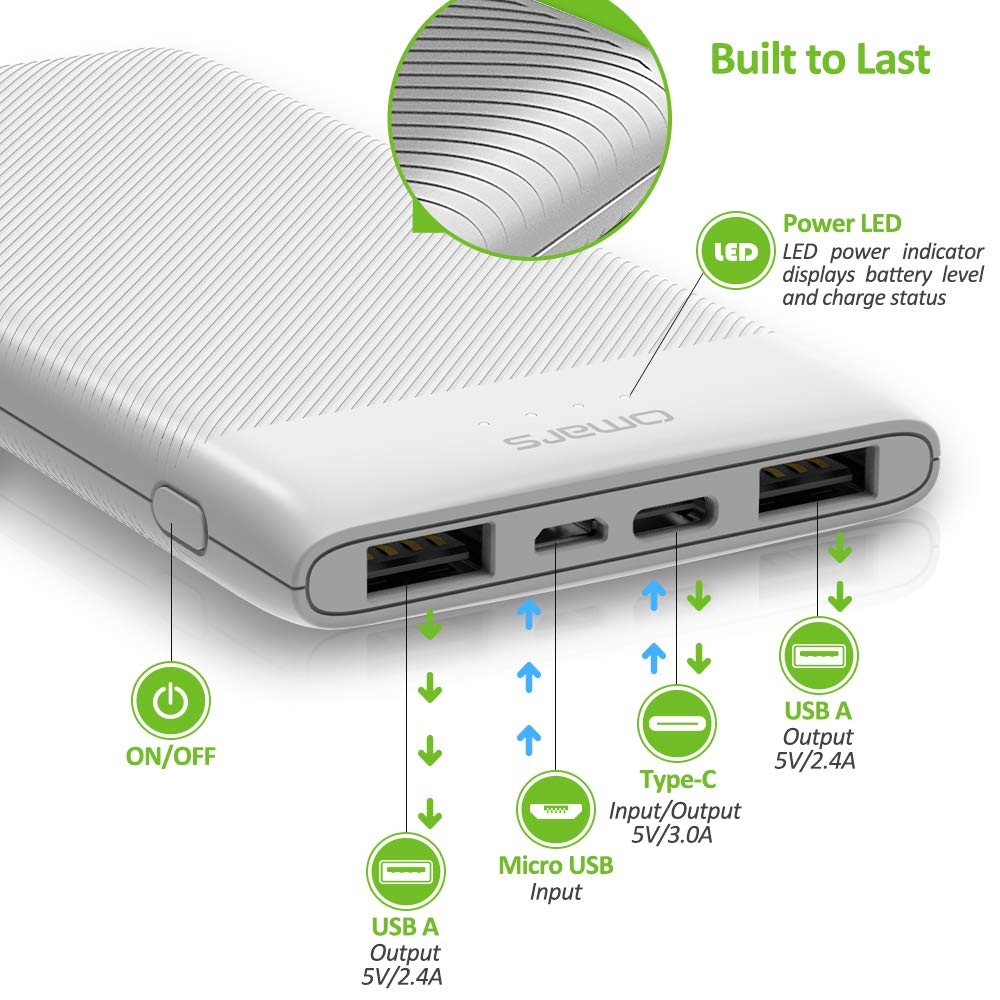 Built to Last

LED
Power LED
LED power indicator displays battery level and charge status

omars

ON/OFF

USB A
Output
5V/2.4A

Micro USB
Input

Type-C
Input/Output
5V/3.0A

USB A
Output
5V/2.4A