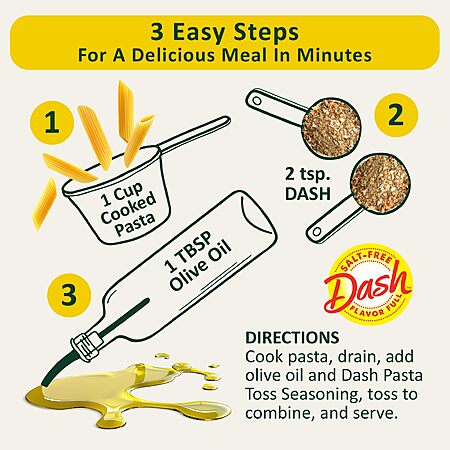 3 Easy Steps
For A Delicious Meal In Minutes

1

1 Cup Cooked Pasta

2

2 tsp. DASH

3

1 TBSP Olive Oil

SALT-FREE
Dash
FLAVOR FULL

DIRECTIONS
Cook pasta, drain, add olive oil and Dash Pasta Toss Seasoning, toss to combine, and serve.