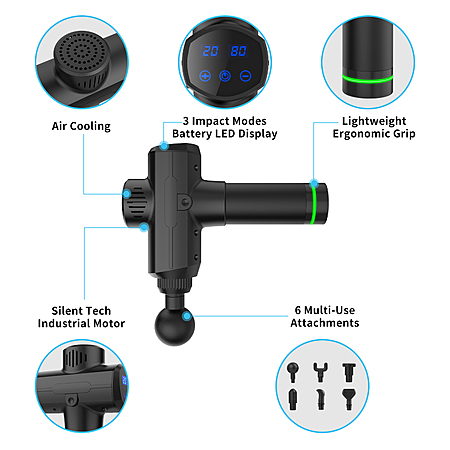 20 80

Air Cooling

3 Impact Modes
Battery LED Display

Lightweight
Ergonomic Grip

Silent Tech
Industrial Motor

6 Multi-Use
Attachments