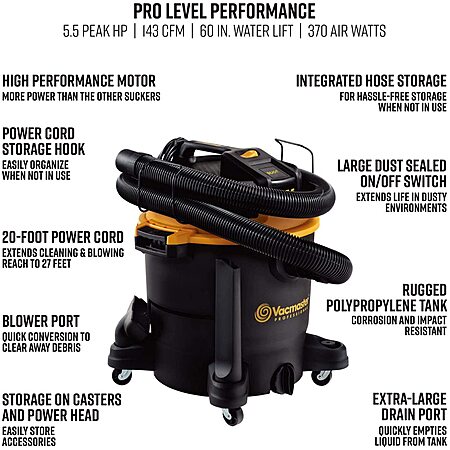 PRO LEVEL PERFORMANCE
5.5 PEAK HP | 143 CFM | 60 IN. WATER LIFT | 370 AIR WATTS

HIGH PERFORMANCE MOTOR
MORE POWER THAN THE OTHER SUCKERS

POWER CORD STORAGE HOOK
EASILY ORGANIZE WHEN NOT IN USE

20-FOOT POWER CORD
EXTENDS CLEANING & BLOWING REACH TO 27 FEET

BLOWER PORT
QUICK CONVERSION TO CLEAR AWAY DEBRIS

STORAGE ON CASTERS AND POWER HEAD
EASILY STORE ACCESSORIES

INTEGRATED HOSE STORAGE
FOR HASSLE-FREE STORAGE WHEN NOT IN USE

LARGE DUST SEALED ON/OFF SWITCH
EXTENDS LIFE IN DUSTY ENVIRONMENTS

RUGGED POLYPROPYLENE TANK
CORROSION AND IMPACT RESISTANT

EXTRA-LARGE DRAIN PORT
QUICKLY EMPTIES LIQUID FROM TANK

Vacmaster
PROFESSIONAL