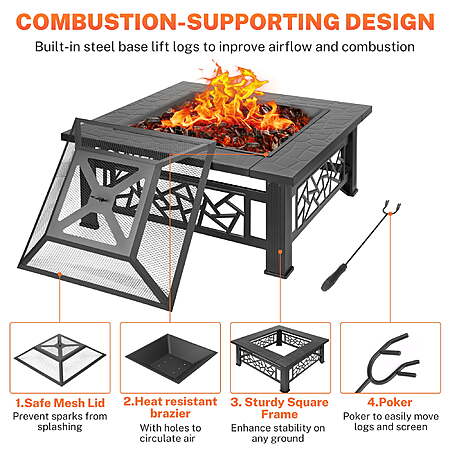 COMBUSTION-SUPPORTING DESIGN

Built-in steel base lift logs to inprove airflow and combustion

1.Safe Mesh Lid
Prevent sparks from splashing

2.Heat resistant brazier
With holes to circulate air

3. Sturdy Square Frame
Enhance stability on any ground

4.Poker
Poker to easily move logs and screen