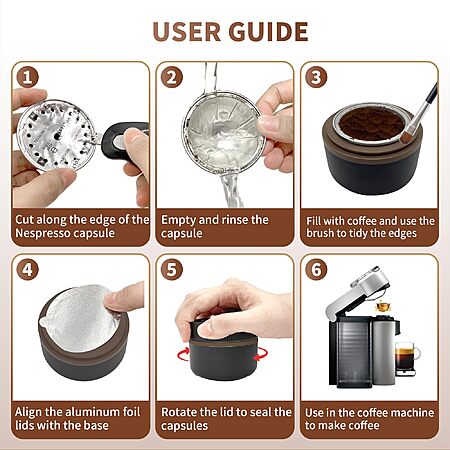 USER GUIDE

1

Cut along the edge of the Nespresso capsule

2

Empty and rinse the capsule

3

Fill with coffee and use the brush to tidy the edges

4

Align the aluminum foil lids with the base

5

Rotate the lid to seal the capsules

6

Use in the coffee machine to make coffee