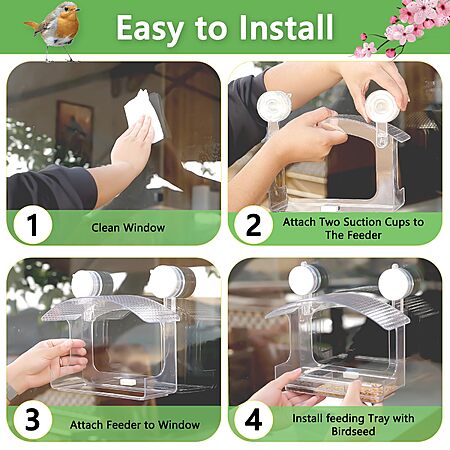 Easy to Install

1
Clean Window

2
Attach Two Suction Cups to The Feeder

3
Attach Feeder to Window

4
Install feeding Tray with Birdseed